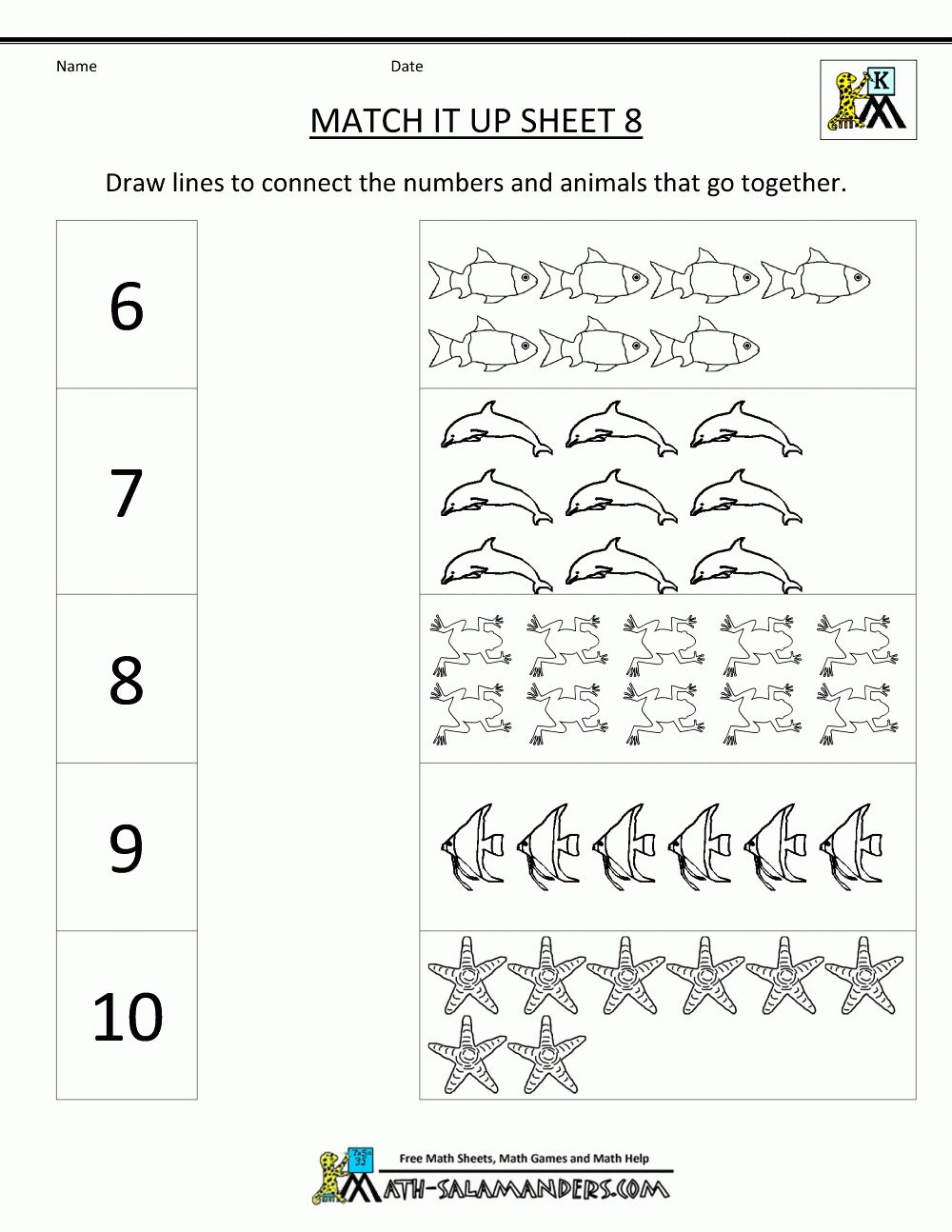 Name Date

K

MATCH IT UP SHEET 8

Draw lines to connect the numbers and animals that go together.

6

7

8

9

10

7x5=35

Free Math Sheets, Math Games and Math Help

MATH-SALAMANDERS.COM